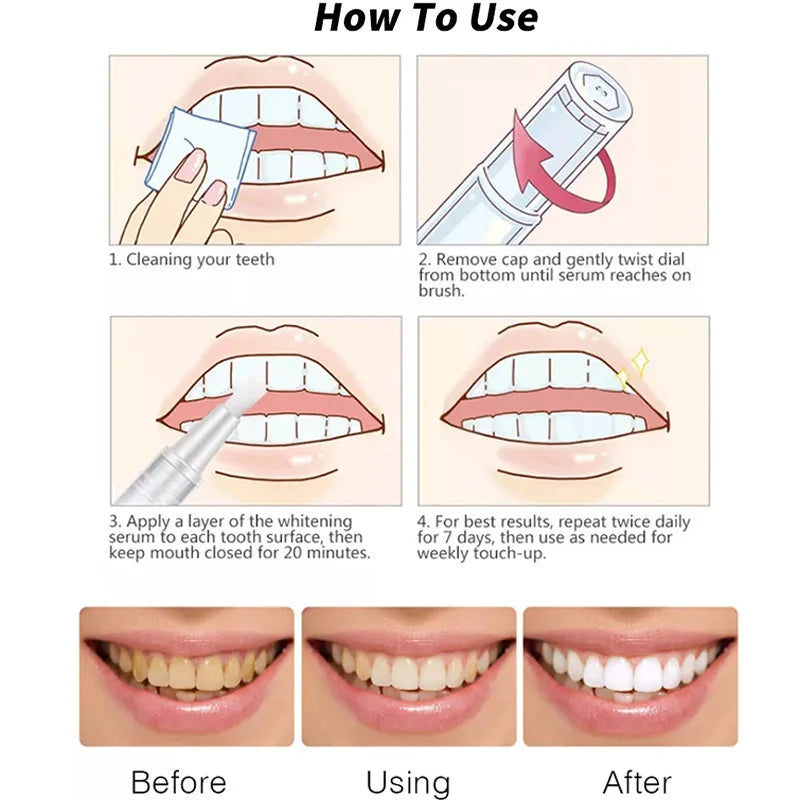 How To Use

1. Cleaning your teeth

2. Remove cap and gently twist dial from bottom until serum reaches on brush.

3. Apply a layer of the whitening serum to each tooth surface, then keep mouth closed for 20 minutes.

4. For best results, repeat twice daily for 7 days, then use as needed for weekly touch-up.

Before

Using

After