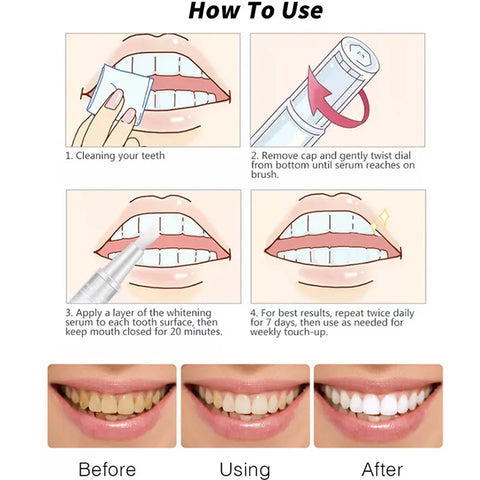 How To Use

1. Cleaning your teeth

2. Remove cap and gently twist dial from bottom until serum reaches on brush.

3. Apply a layer of the whitening serum to each tooth surface, then keep mouth closed for 20 minutes.

4. For best results, repeat twice daily for 7 days, then use as needed for weekly touch-up.

Before

Using

After