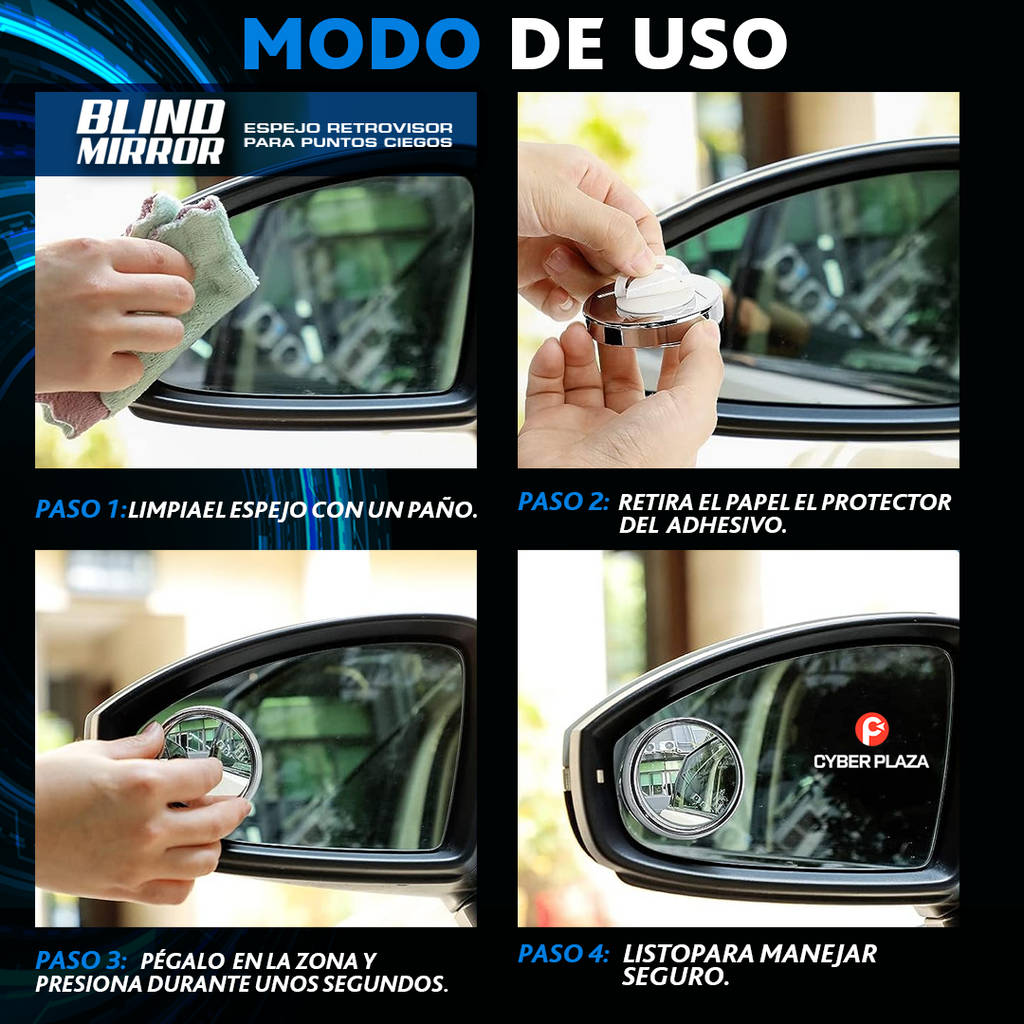 MODO DE USO

BLIND MIRROR

ESPEJO RETROVISOR PARA PUNTOS CIEGOS

PASO 1: LIMPIAEL ESPEJO CON UN PAÑO.

PASO 2: RETIRA EL PAPEL EL PROTECTOR DEL ADHESIVO.

PASO 3: PÉGALO EN LA ZONA Y PRESIONA DURANTE UNOS SEGUNDOS.

CYBER PLAZA

PASO 4: LISTOPARA MANEJAR SEGURO.