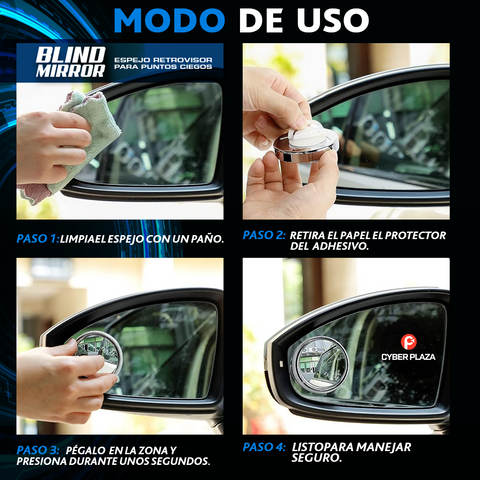 MODO DE USO

BLIND MIRROR
ESPEJO RETROVISOR PARA PUNTOS CIEGOS

PASO 1: LIMPIAEL ESPEJO CON UN PAÑO.

PASO 2: RETIRA EL PAPEL EL PROTECTOR DEL ADHESIVO.

PASO 3: PÉGALO EN LA ZONA Y PRESIONA DURANTE UNOS SEGUNDOS.

CYBER PLAZA

PASO 4: LISTOPARA MANEJAR SEGURO.