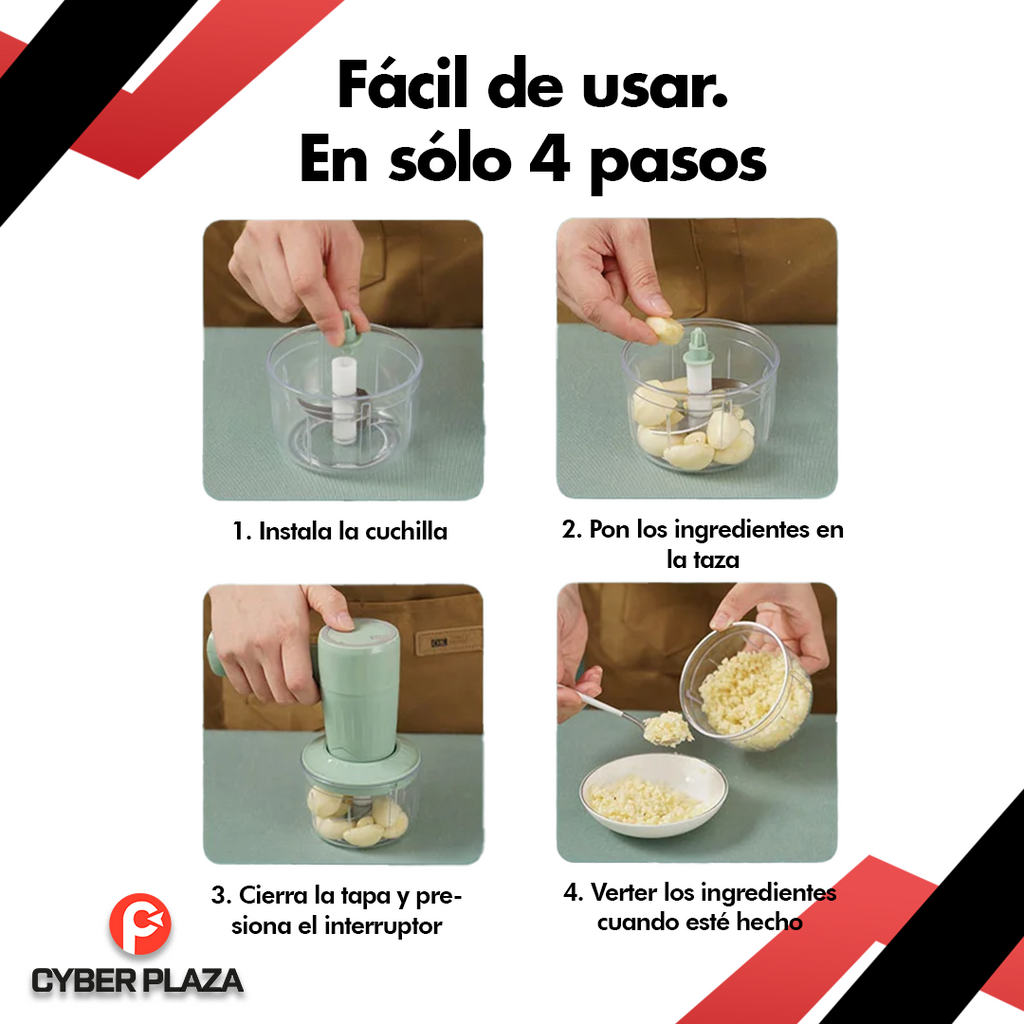 Fácil de usar.
En sólo 4 pasos

1. Instala la cuchilla

2. Pon los ingredientes en la taza

3. Cierra la tapa y presiona el interruptor

4. Verter los ingredientes cuando esté hecho

CYBER PLAZA